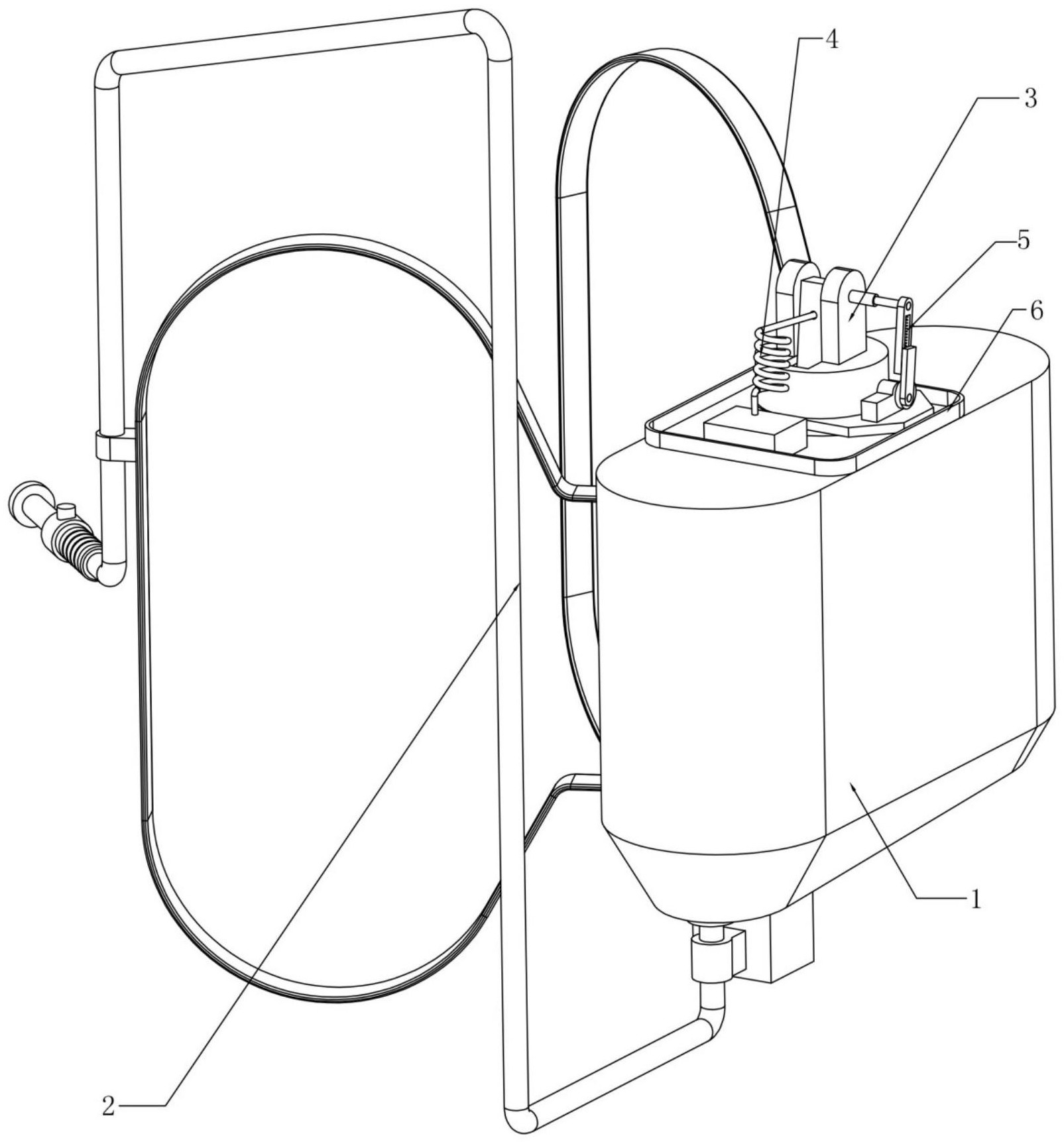 4
3
5
6
1
2