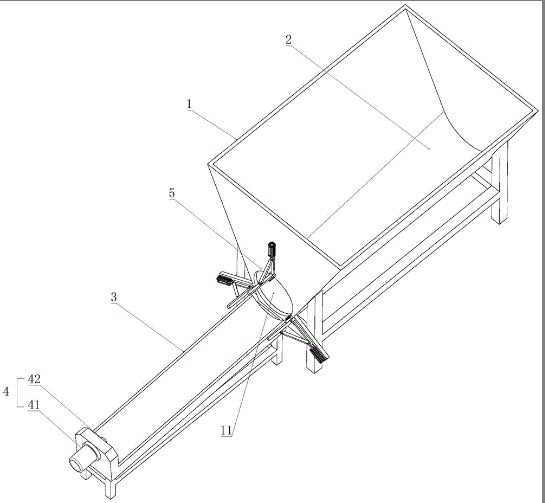 2
1
5
3
4
42
41
11