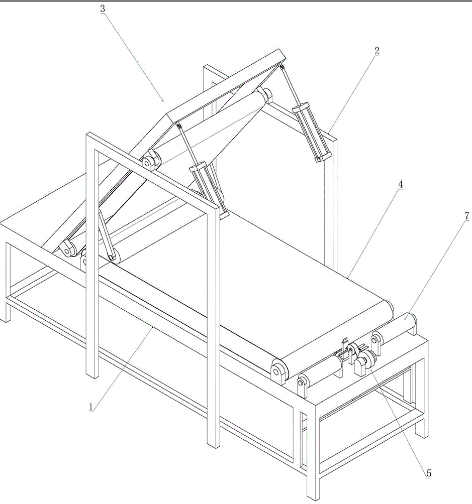 3

2

4

7

1

5