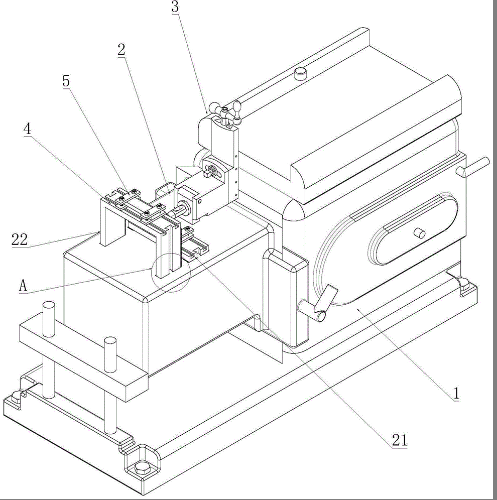 3
2
5
4
22
A
1
21