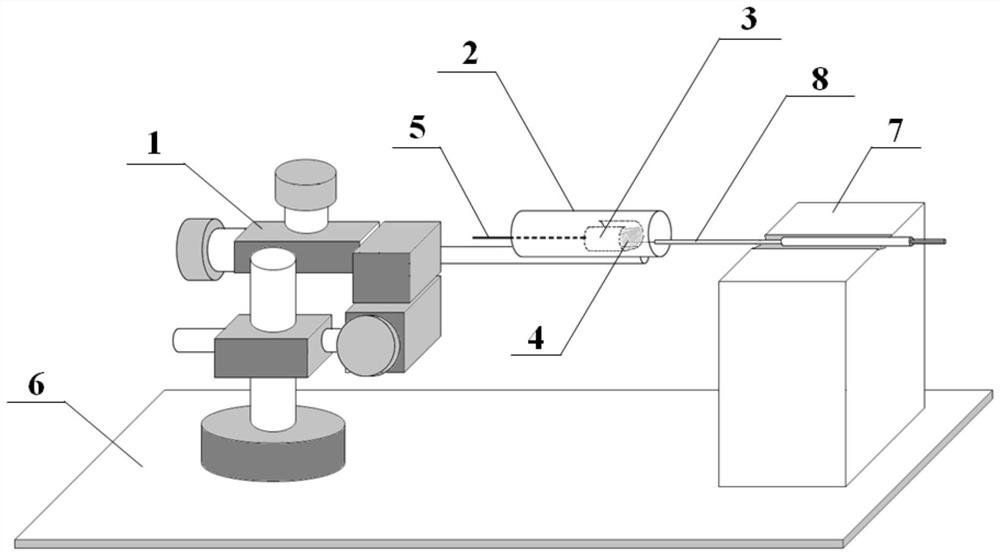 3
2
8
5
7
1
4
6