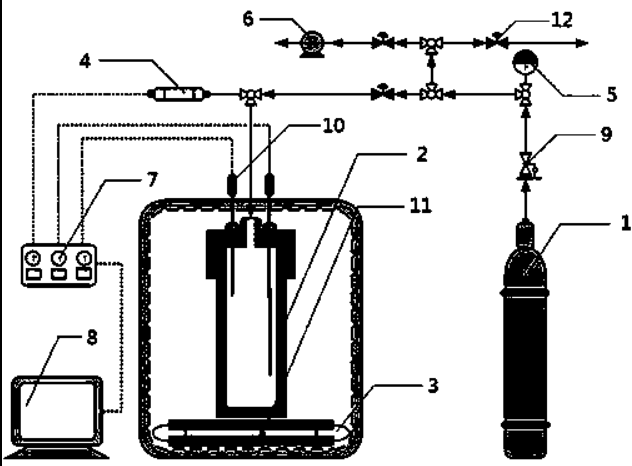 6
12
4
5
10
9
2
7
11
1
8
3