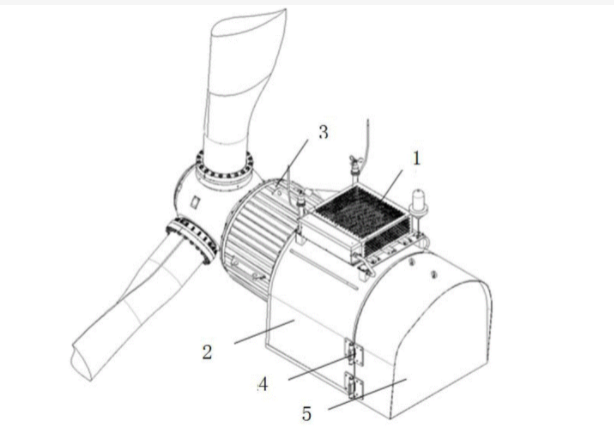 3
1
2
4
5