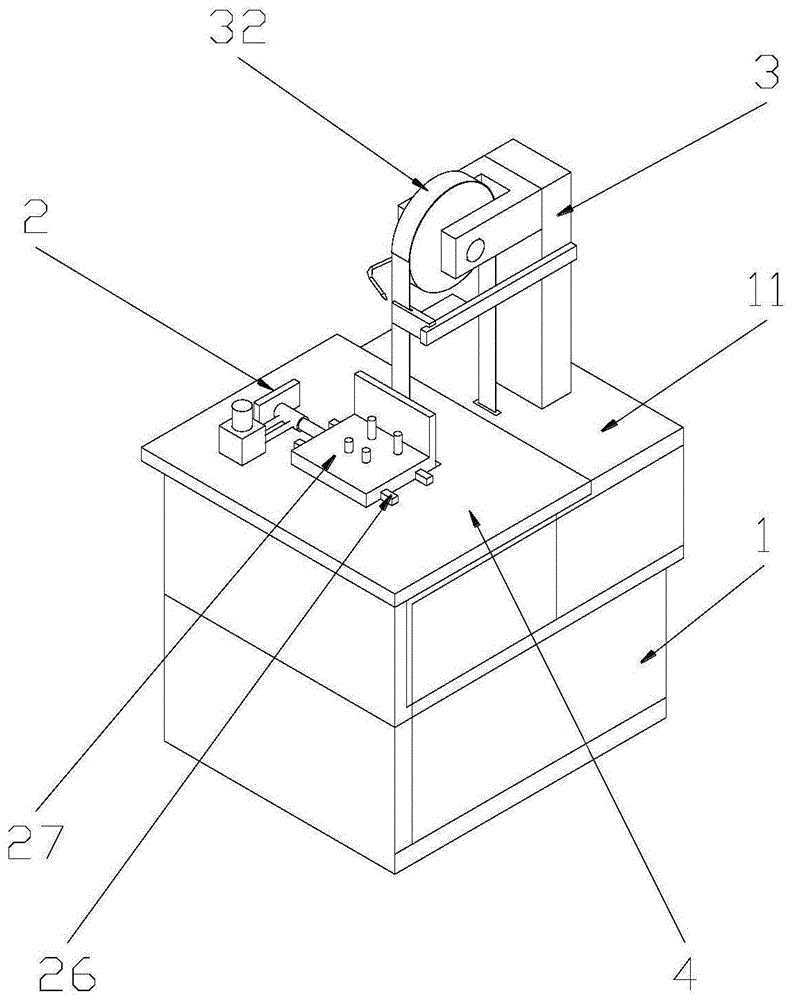 32
3
2
11
1
27
26
4