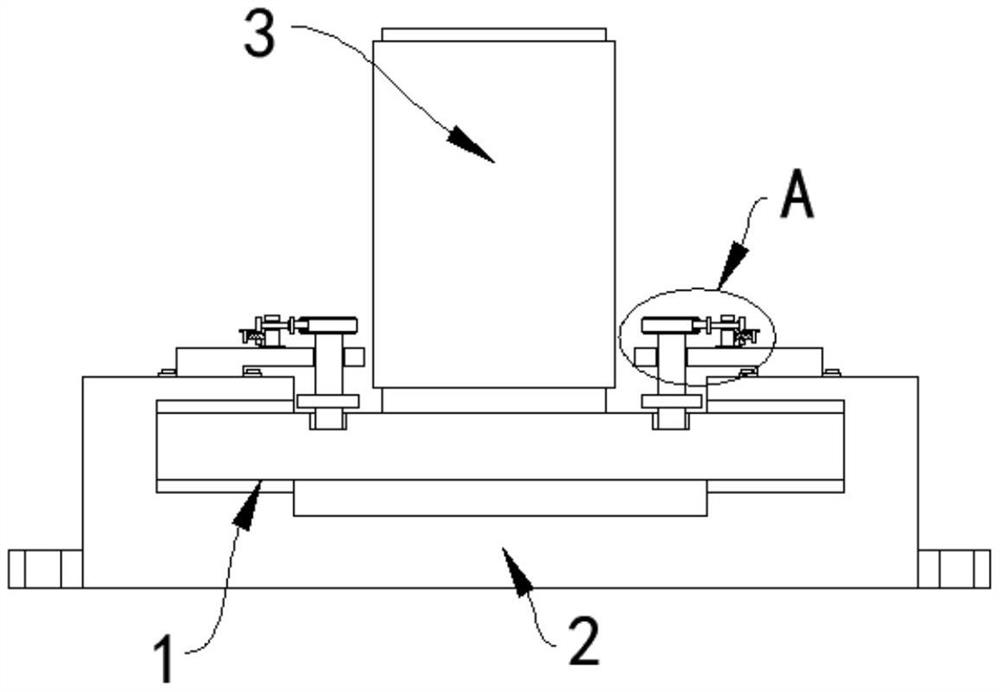 3

A

1

2