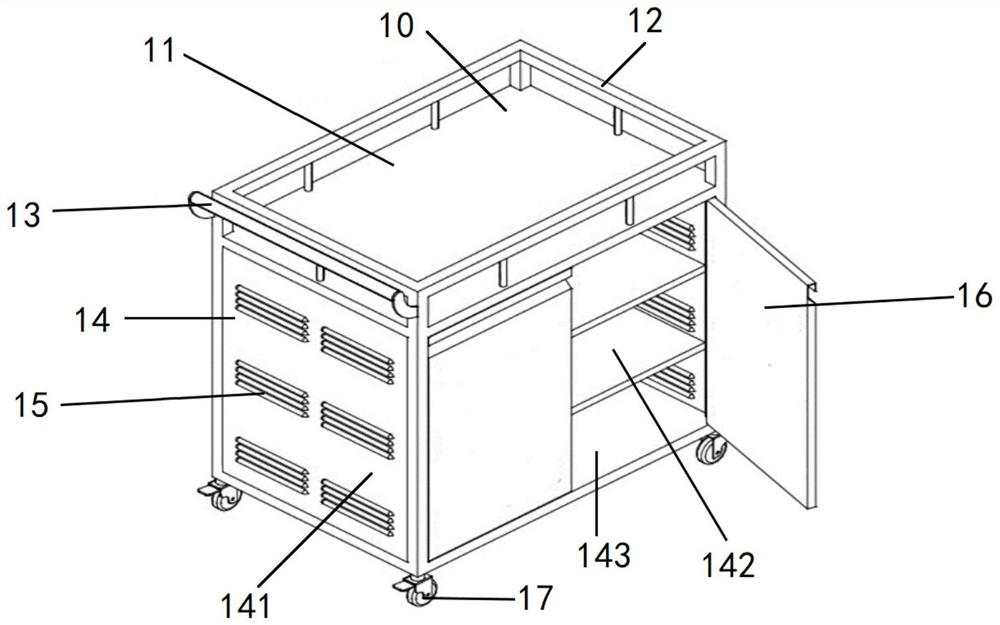 11
10
12
13
14
15
16
141
143
142
17