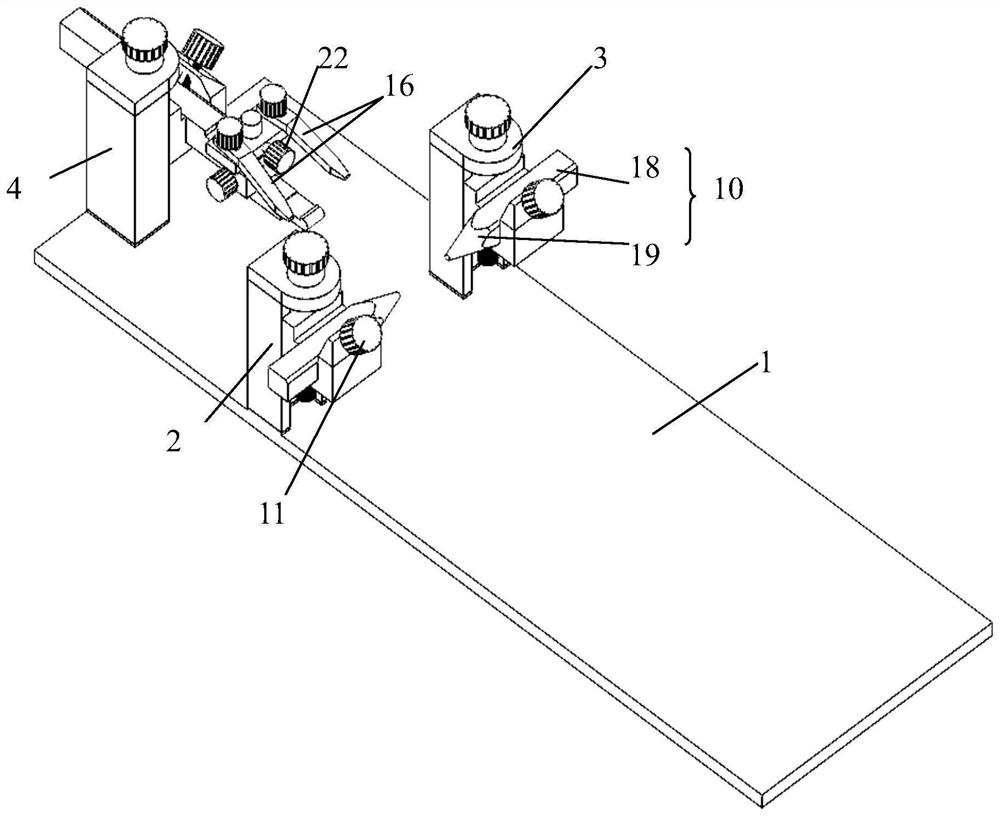 22
16
3
4
18
10
19
2
11
1