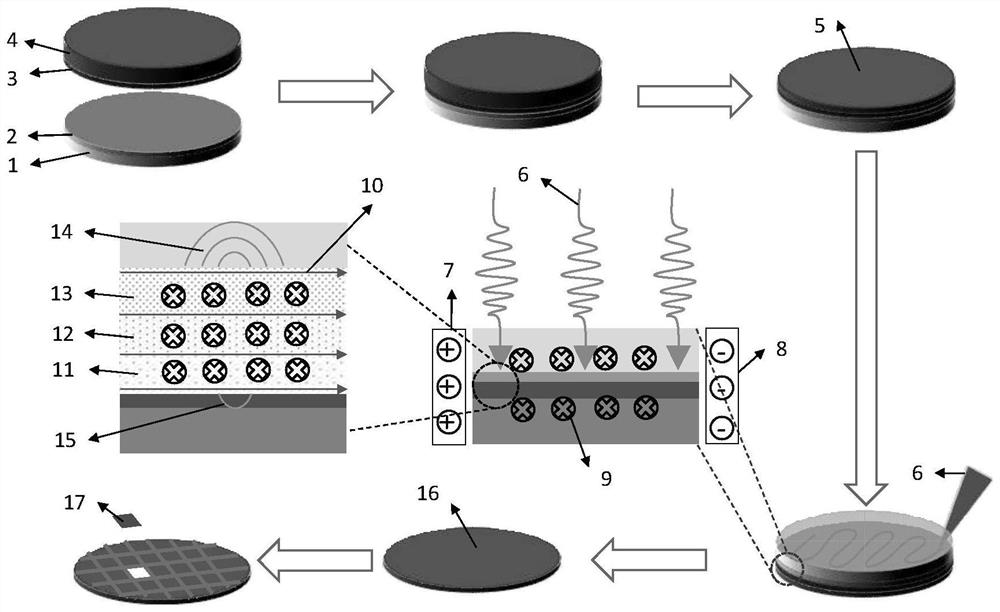 4
3
2
1
5
6
10
14
13
12
11
15
7
8
9
6
17
16