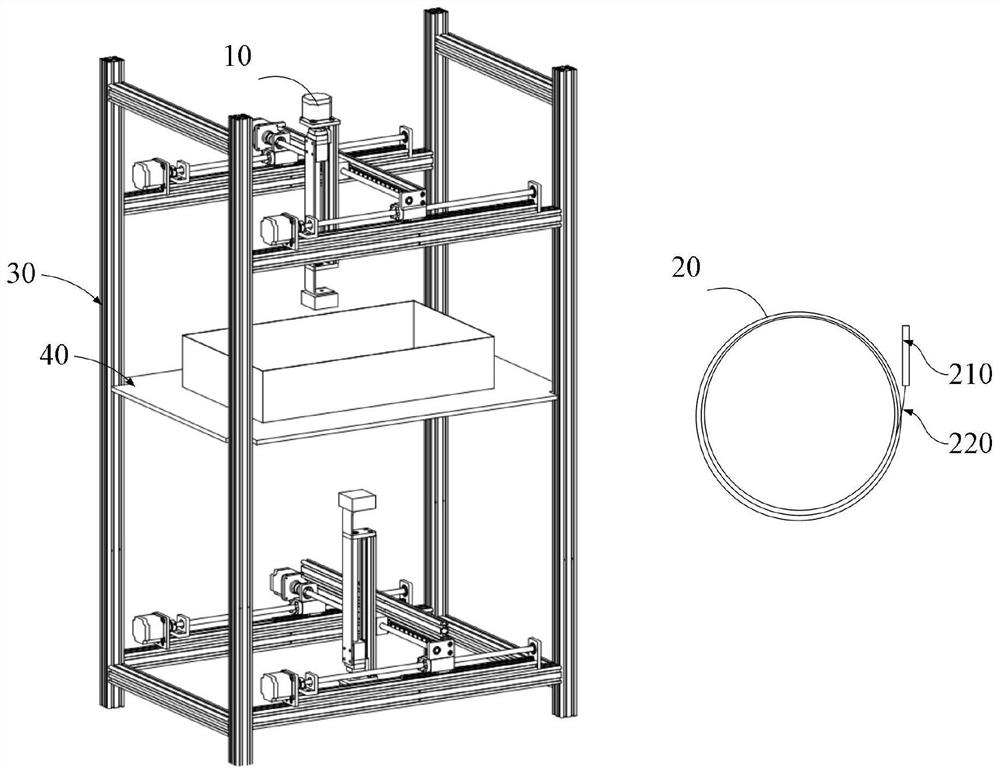 10

30

40

20

210

220